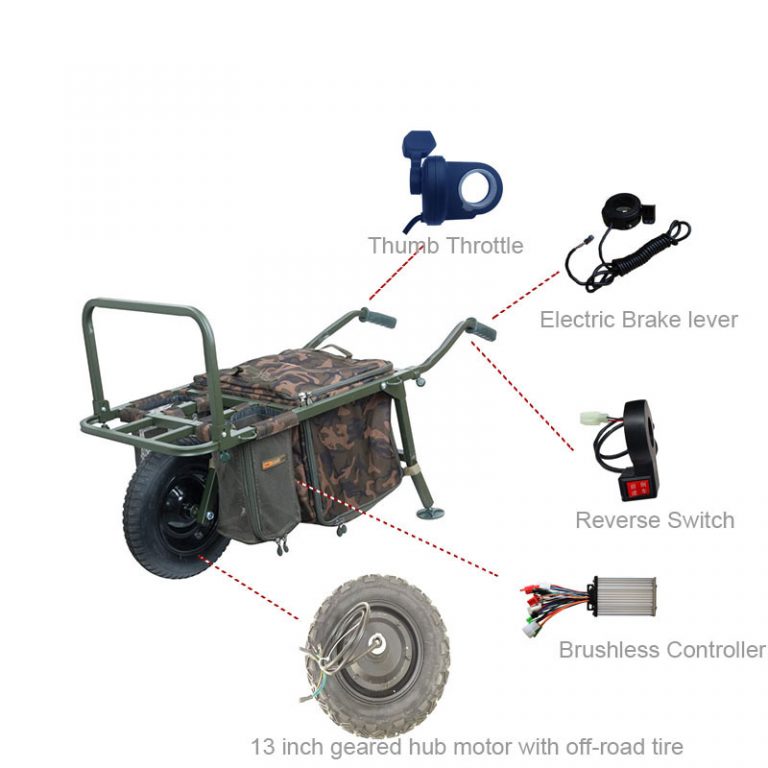 Thumb Throttle

Electric Brake lever

Reverse Switch

Brushless Controller

13 inch geared hub motor with off-road tire